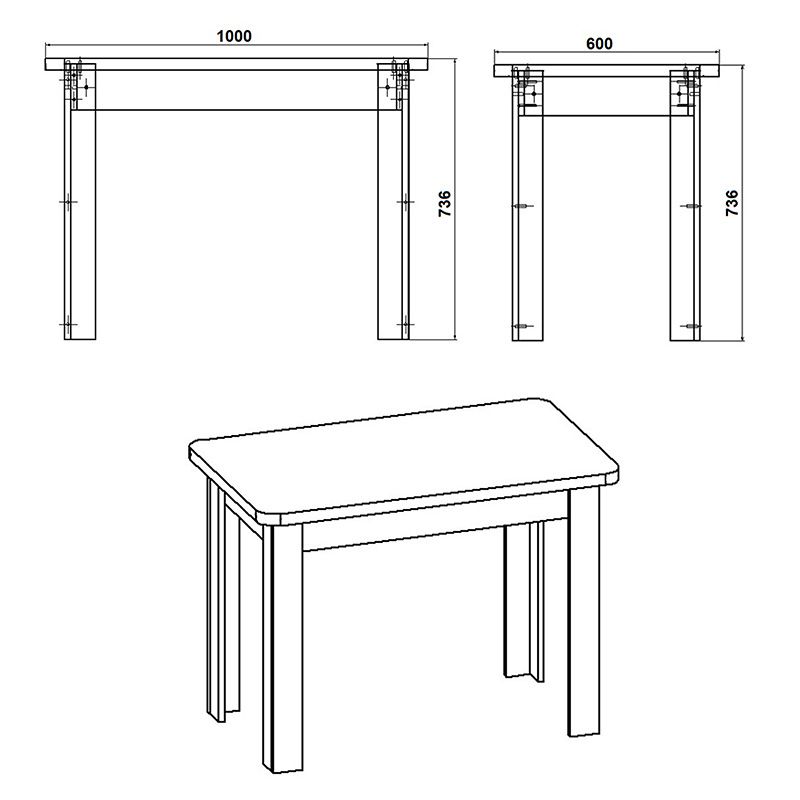 1000

736

600

736