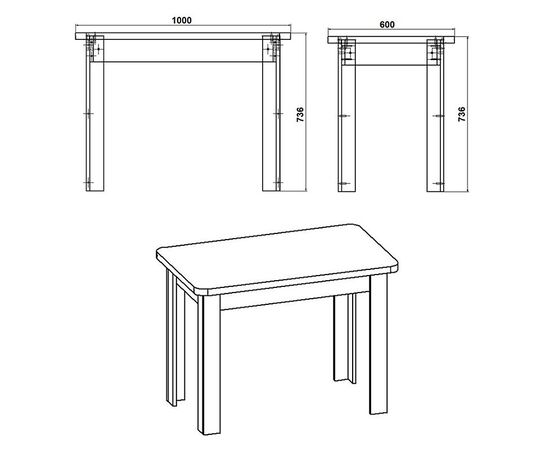 1000

736

600

736